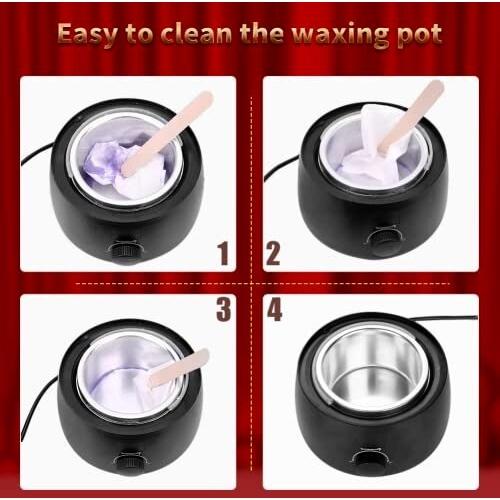 Easy to clean the waxing pot

1

2

3

4