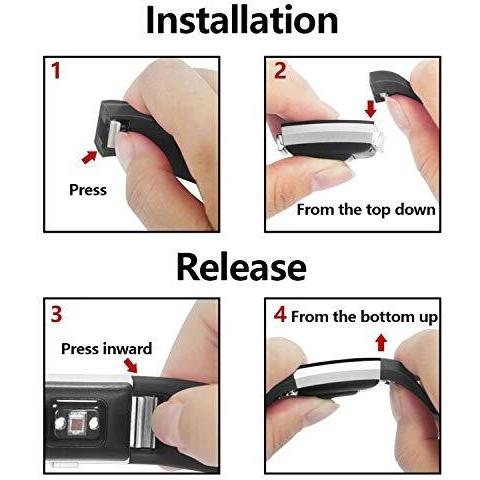 Installation

1
Press

2
From the top down

Release

3
Press inward

4 From the bottom up