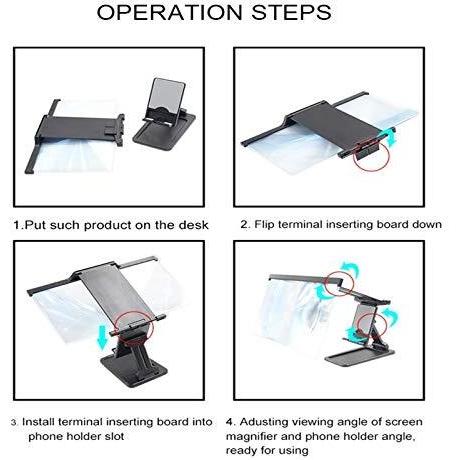 OPERATION STEPS

1.Put such product on the desk

2. Flip terminal inserting board down

3. Install terminal inserting board into phone holder slot

4. Adusting viewing angle of screen magnifier and phone holder angle, ready for using