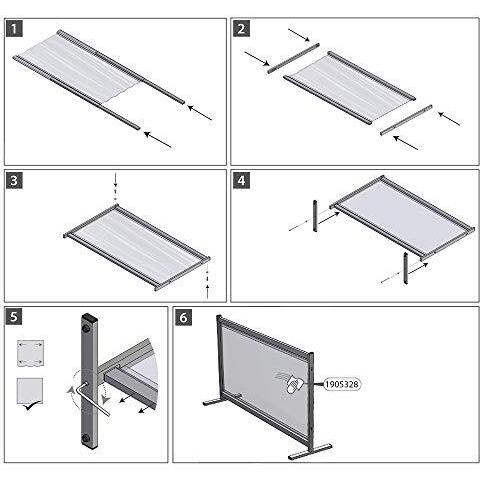 1

2

3

4

5

6

1905328