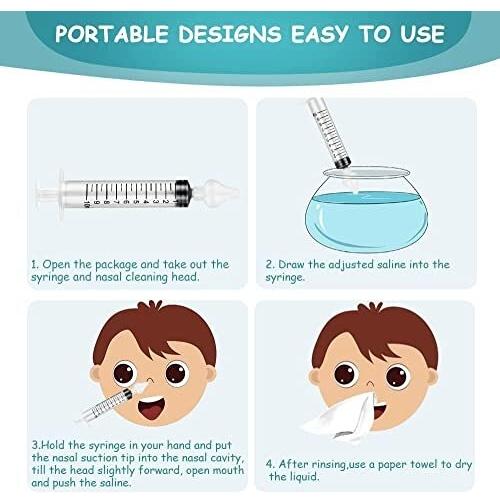 PORTABLE DESIGNS EASY TO USE

10 9 8 7 6 5 4 3 2 1

1. Open the package and take out the syringe and nasal cleaning head.

2. Draw the adjusted saline into the syringe.

3.Hold the syringe in your hand and put the nasal suction tip into the nasal cavity, till the head slightly forward, open mouth and push the saline.

4. After rinsing,use a paper towel to dry the liquid.