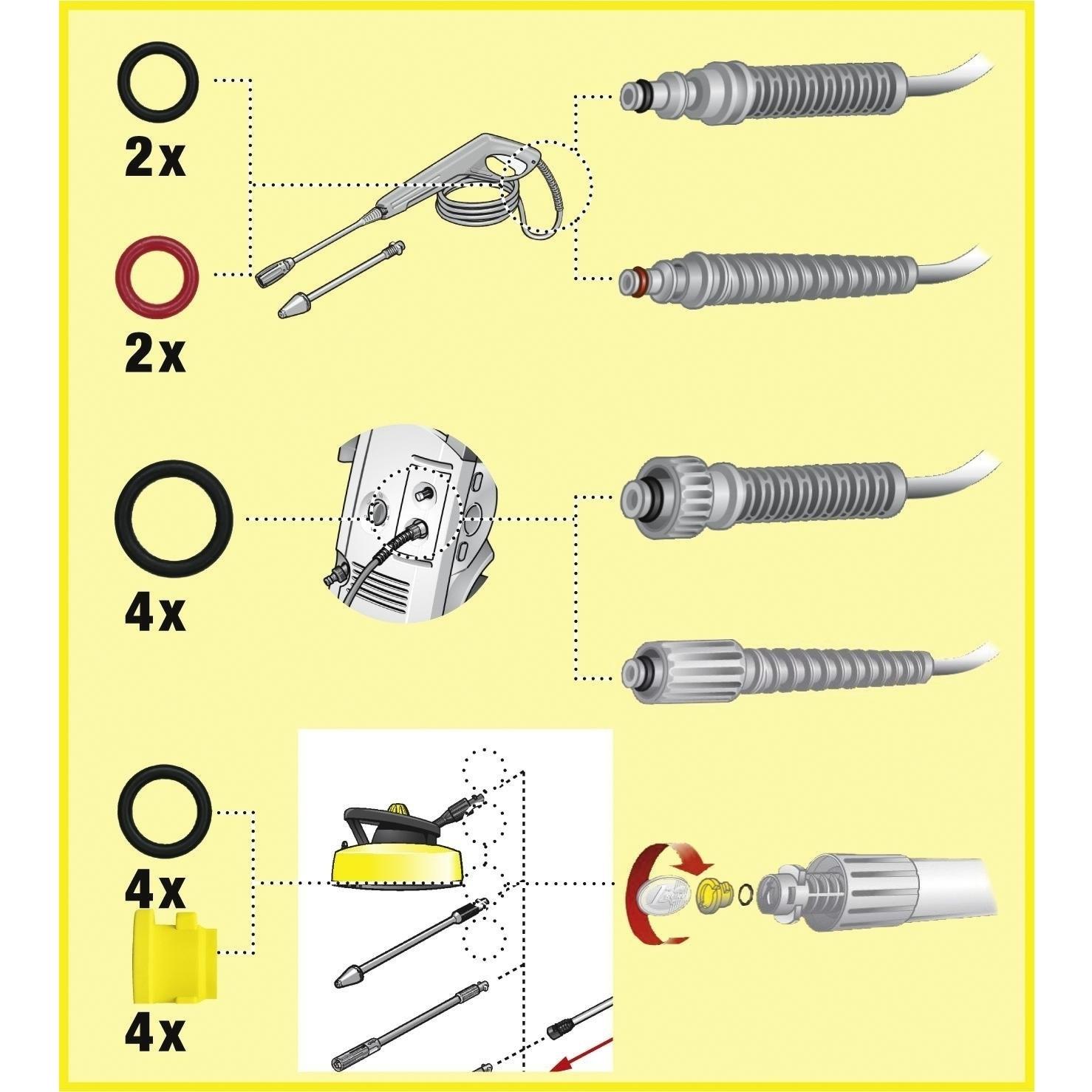 2x

2x

4x

4x

4x