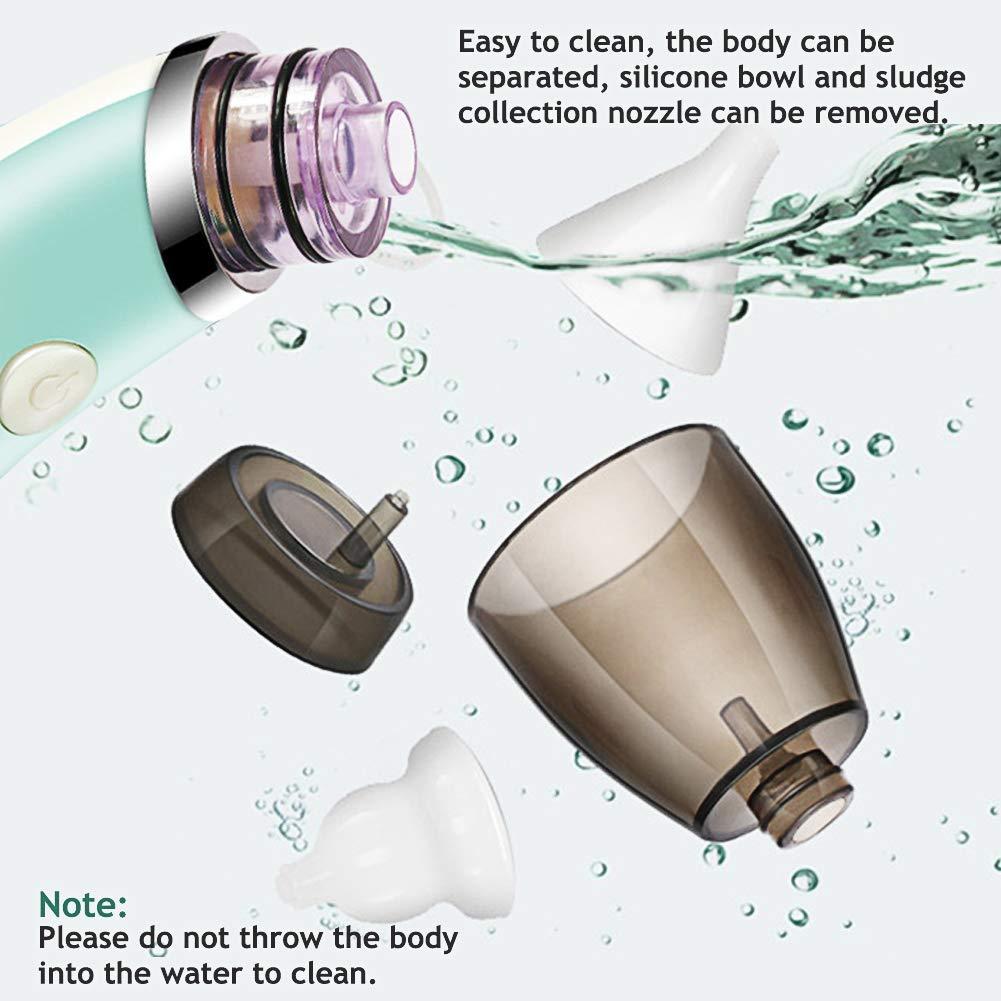 Easy to clean, the body can be separated, silicone bowl and sludge collection nozzle can be removed.

Note:
Please do not throw the body into the water to clean.