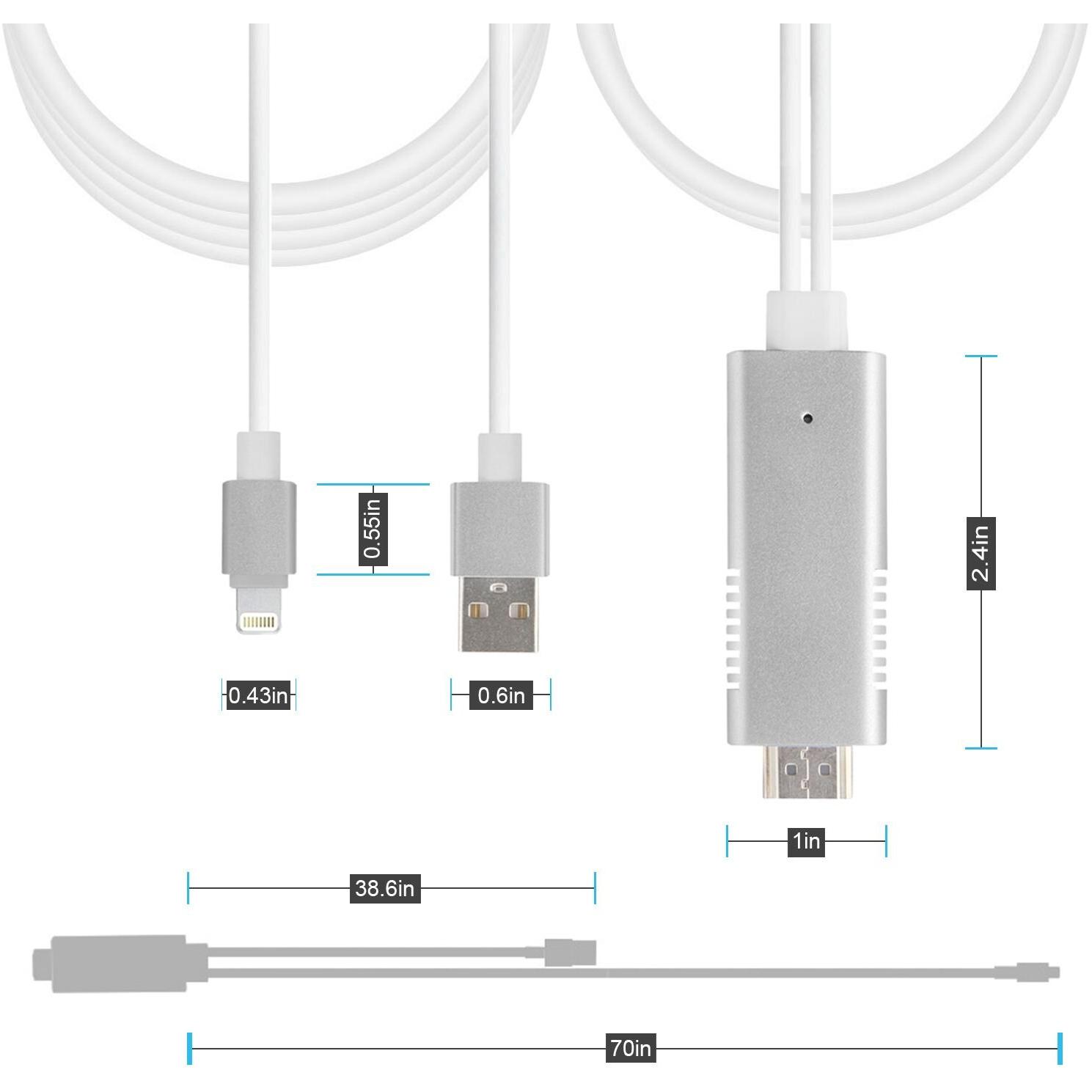 0.55in

2.4in

0.43in

0.6in

1in

38.6in

70in