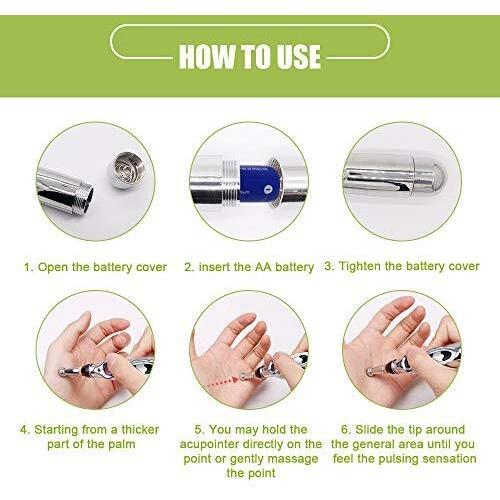 HOW TO USE

1. Open the battery cover

2. insert the AA battery

3. Tighten the battery cover

4. Starting from a thicker part of the palm

5. You may hold the acupointer directly on the point or gently massage the point

6. Slide the tip around the general area until you feel the pulsing sensation