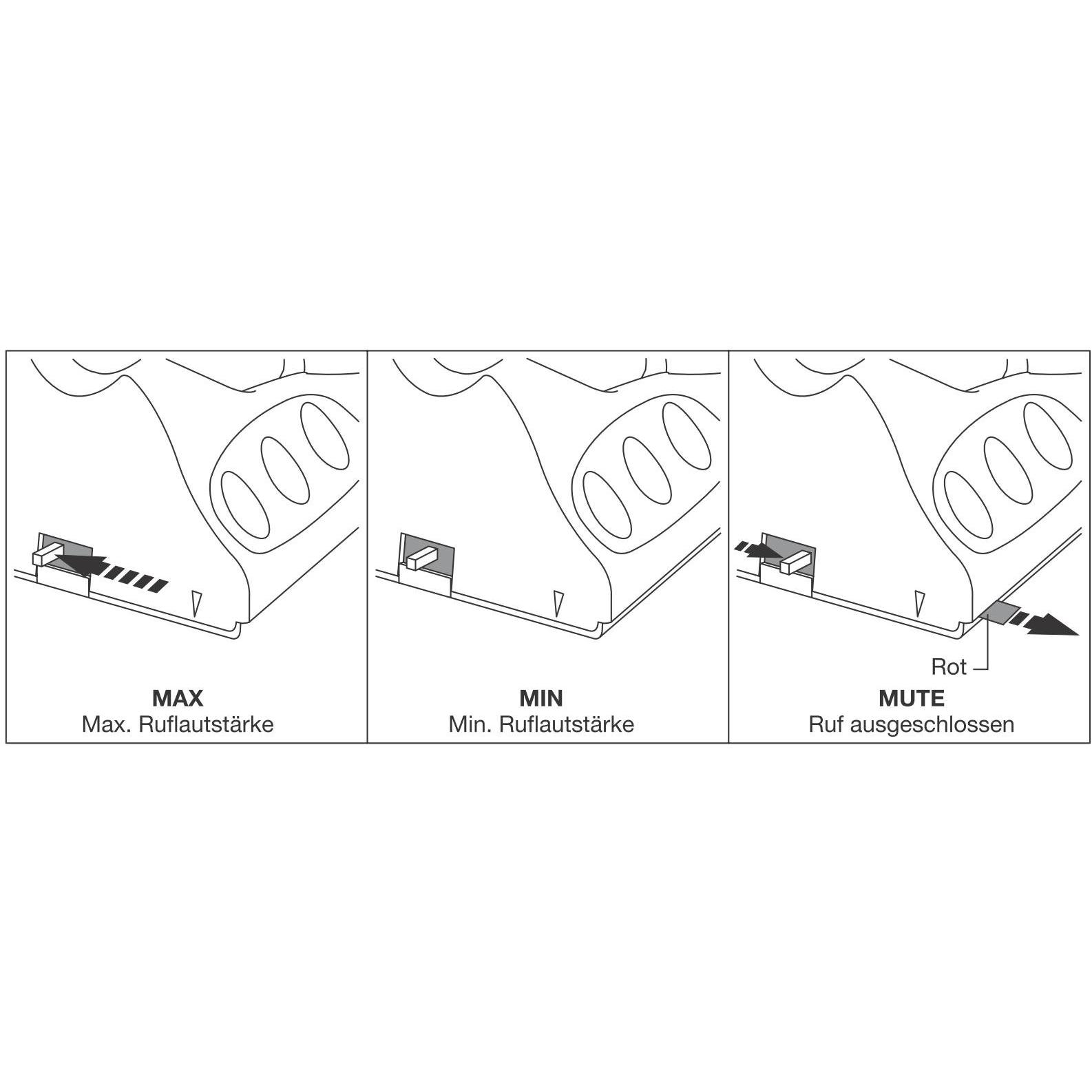 MAX
Max. Ruflautstärke

MIN
Min. Ruflautstärke

Rot

MUTE
Ruf ausgeschlossen