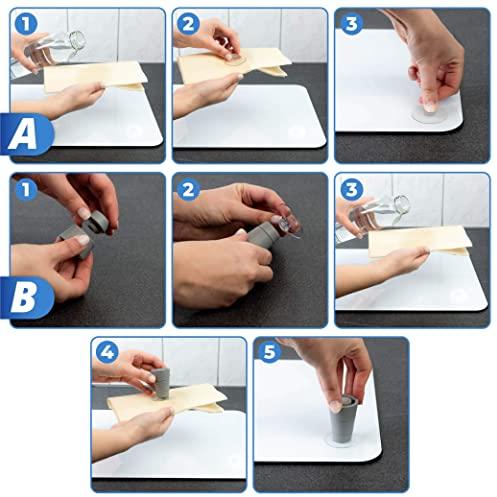 1
2
3
A
1
2
3
B
4
5