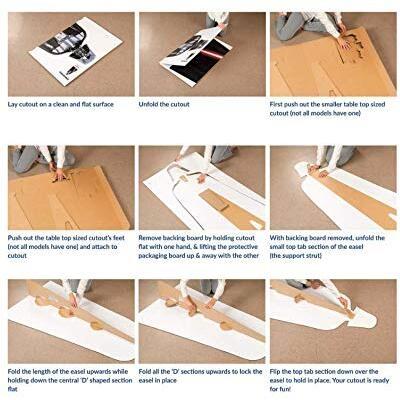 Lay cutout on a clean and flat surface

Unfold the cutout

First push out the smaller table top sized cutout (not all models have one)

Push out the table top sized cutout's feet (not all models have one) and attach to cutout

Remove backing board by holding cutout flat with one hand, & lifting the protective packaging board up & away with the other

With backing board removed, unfold the small top tab section of the easel (the support strut)

Fold the length of the easel upwards while holding down the central 'D' shaped section flat

Fold all the 'D' sections upwards to lock the easel in place

Flip the top tab section down over the easel to hold in place. Your cutout is ready for fun!