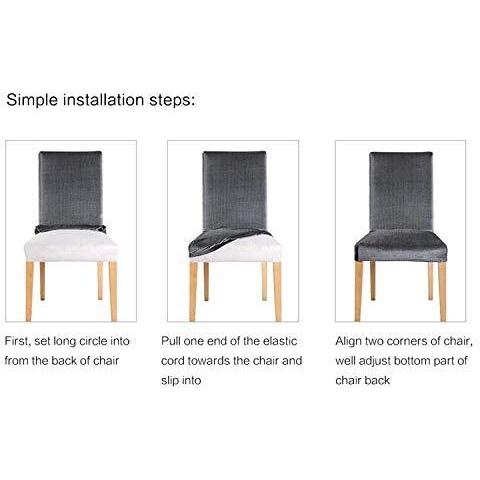 Simple installation steps:

First, set long circle into from the back of chair

Pull one end of the elastic cord towards the chair and slip into

Align two corners of chair, well adjust bottom part of chair back