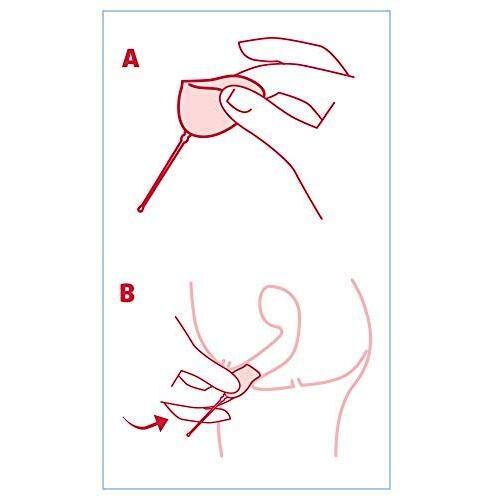 A

B