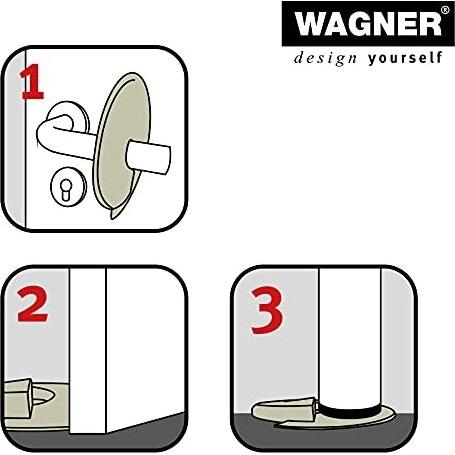 WAGNER®
design yourself

1

2

3