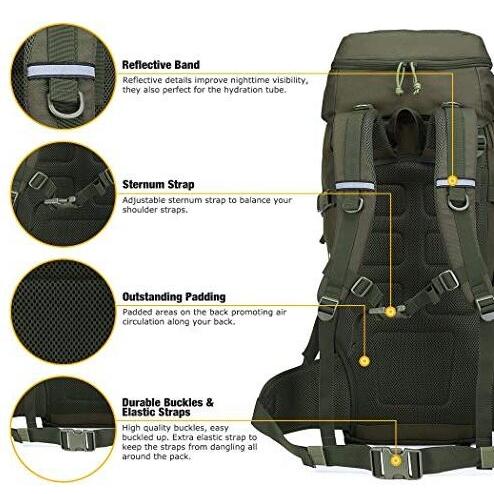 Reflective Band
Reflective details improve nighttime visibility, they also perfect for the hydration tube.

Sternum Strap
Adjustable sternum strap to balance your shoulder straps.

Outstanding Padding
Padded areas on the back promoting air circulation along your back.

Durable Buckles & Elastic Straps
High quality buckles, easy buckled up. Extra elastic strap to keep the straps from dangling all around the pack.