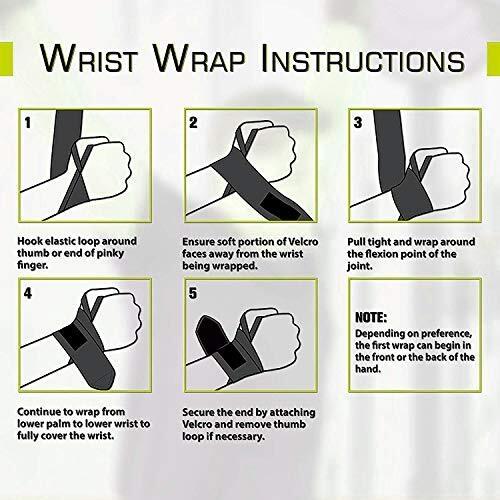 WRIST WRAP INSTRUCTIONS

1

Hook elastic loop around thumb or end of pinky finger.

2

Ensure soft portion of Velcro faces away from the wrist being wrapped.

3

Pull tight and wrap around the flexion point of the joint.

4

Continue to wrap from lower palm to lower wrist to fully cover the wrist.

5

Secure the end by attaching Velcro and remove thumb loop if necessary.

NOTE:
Depending on preference, the first wrap can begin in the front or the back of the hand.