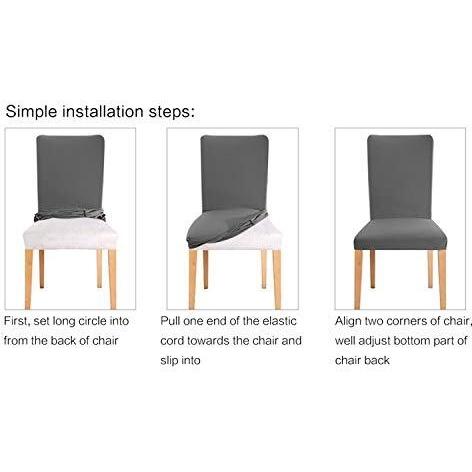 Simple installation steps:

First, set long circle into from the back of chair

Pull one end of the elastic cord towards the chair and slip into

Align two corners of chair, well adjust bottom part of chair back