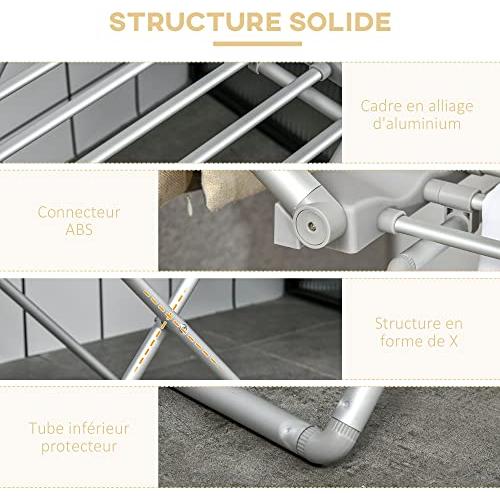 STRUCTURE SOLIDE

Cadre en alliage d'aluminium

Connecteur ABS

Structure en forme de X

Tube inférieur protecteur