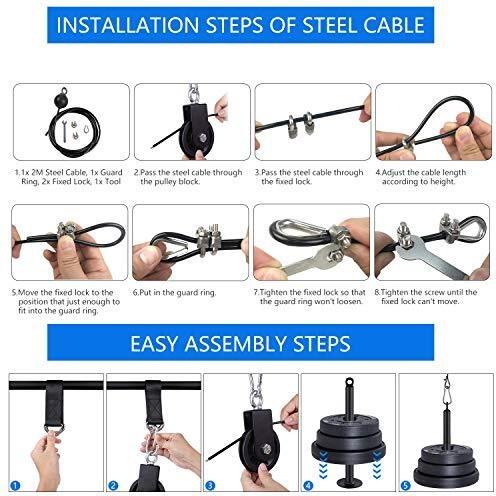 INSTALLATION STEPS OF STEEL CABLE

1.1x 2M Steel Cable, 1x Guard Ring, 2x Fixed Lock, 1x Tool

2.Pass the steel cable through the pulley block.

3.Pass the steel cable through the fixed lock.

4.Adjust the cable length according to height.

5.Move the fixed lock to the position that just enough to fit into the guard ring.

6.Put in the guard ring.

7.Tighten the fixed lock so that the guard ring won't loosen.

8.Tighten the screw until the fixed lock can't move.

EASY ASSEMBLY STEPS

1

2

3

4

5