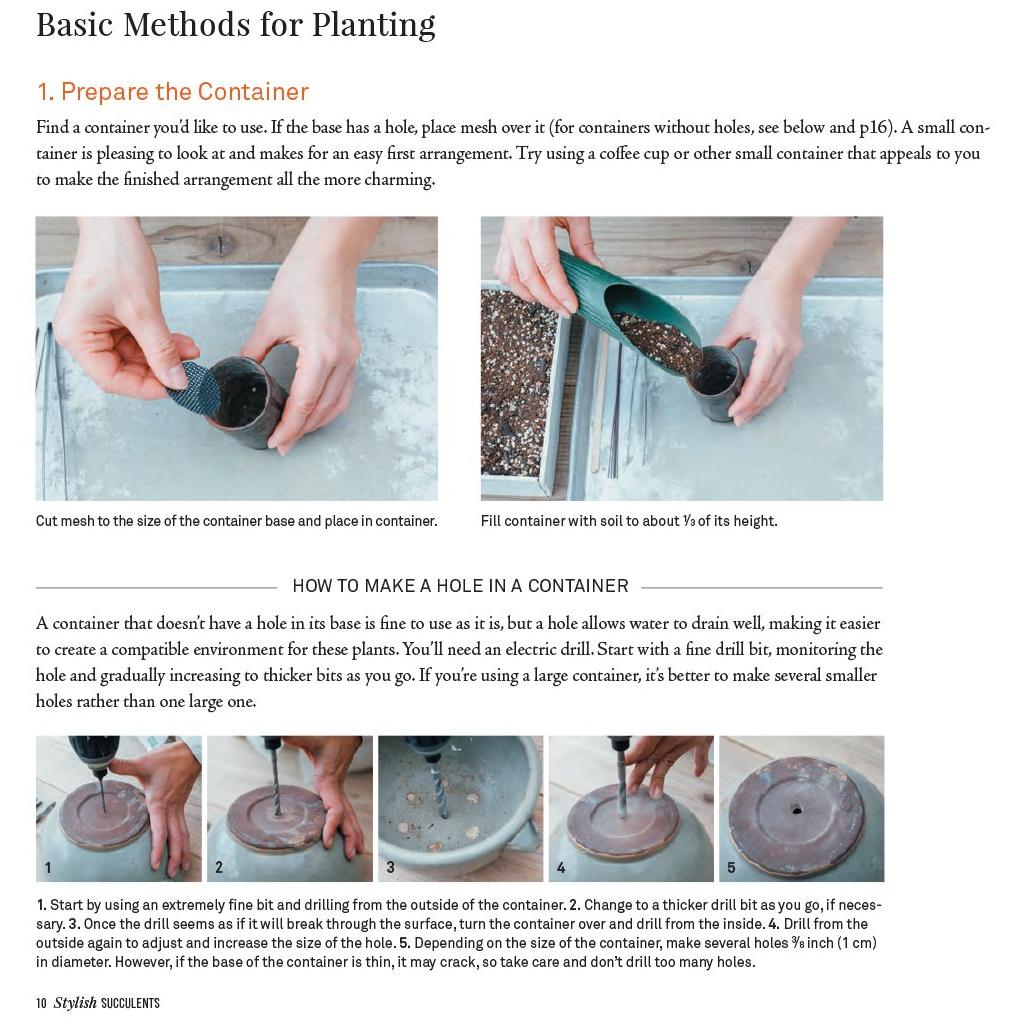 Basic Methods for Planting

1. Prepare the Container

Find a container you'd like to use. If the base has a hole, place mesh over it (for containers without holes, see below and p16). A small container is pleasing to look at and makes for an easy first arrangement. Try using a coffee cup or other small container that appeals to you to make the finished arrangement all the more charming.

Cut mesh to the size of the container base and place in container.

Fill container with soil to about ⅓ of its height.

HOW TO MAKE A HOLE IN A CONTAINER

A container that doesn't have a hole in its base is fine to use as it is, but a hole allows water to drain well, making it easier to create a compatible environment for these plants. You'll need an electric drill. Start with a fine drill bit, monitoring the hole and gradually increasing to thicker bits as you go. If you're using a large container, it's better to make several smaller holes rather than one large one.

1

2

3

4

5

1. Start by using an extremely fine bit and drilling from the outside of the container. 2. Change to a thicker drill bit as you go, if necessary. 3. Once the drill seems as if it will break through the surface, turn the container over and drill from the inside. 4. Drill from the outside again to adjust and increase the size of the hole. 5. Depending on the size of the container, make several holes ⅜ inch (1 cm) in diameter. However, if the base of the container is thin, it may crack, so take care and don't drill too many holes.

10 Stylish SUCCULENTS