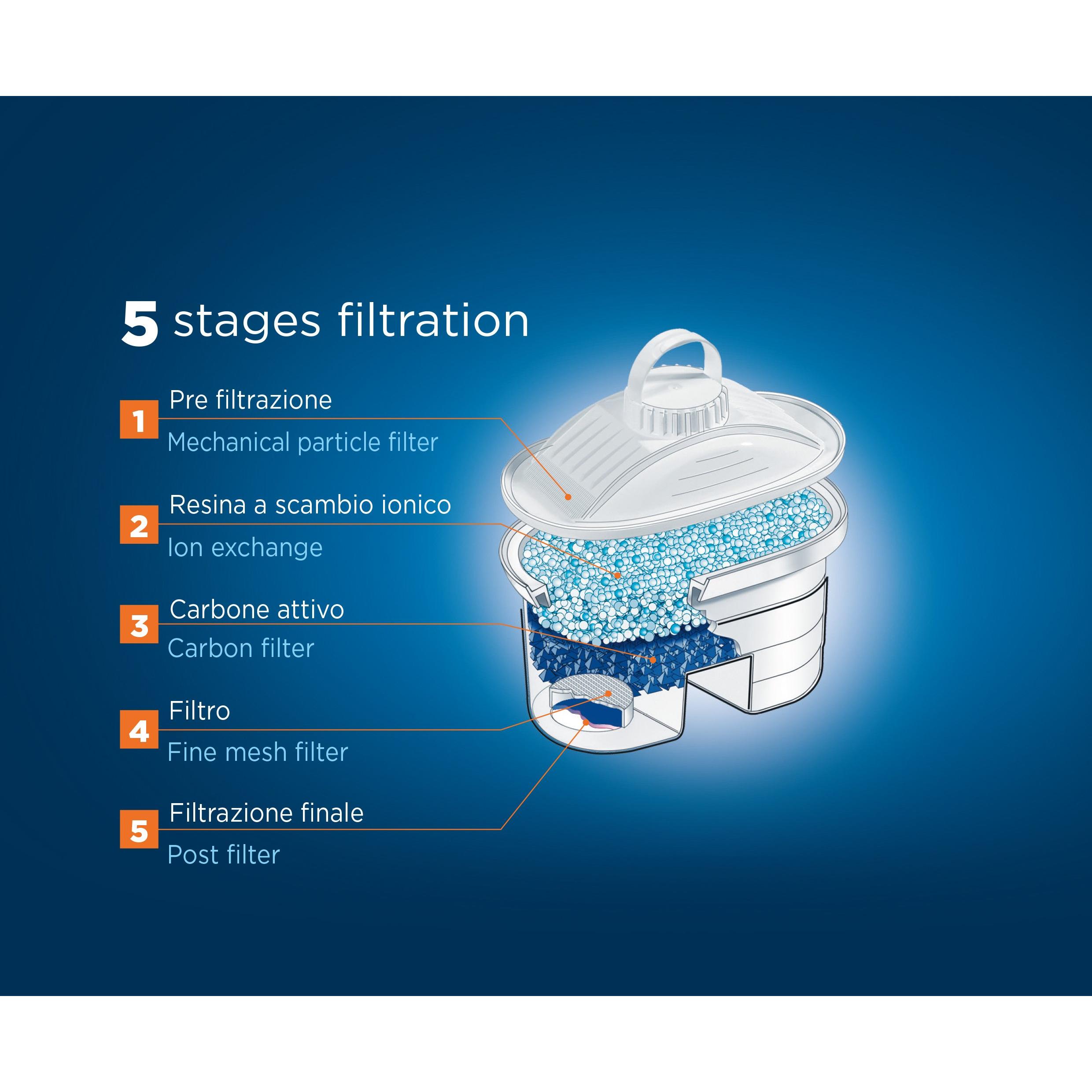 5 stages filtration

1 Pre filtrazione
Mechanical particle filter

2 Resina a scambio ionico
Ion exchange

3 Carbone attivo
Carbon filter

4 Filtro
Fine mesh filter

5 Filtrazione finale
Post filter