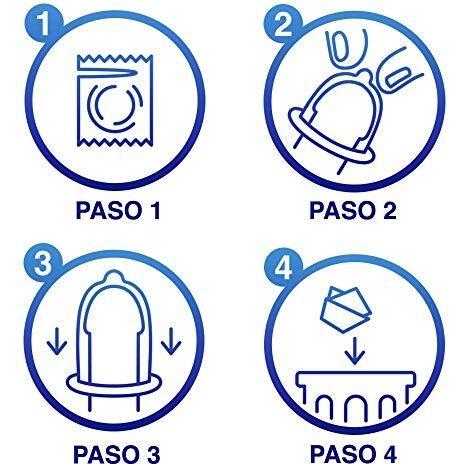 1

PASO 1

2

PASO 2

3

PASO 3

4

PASO 4