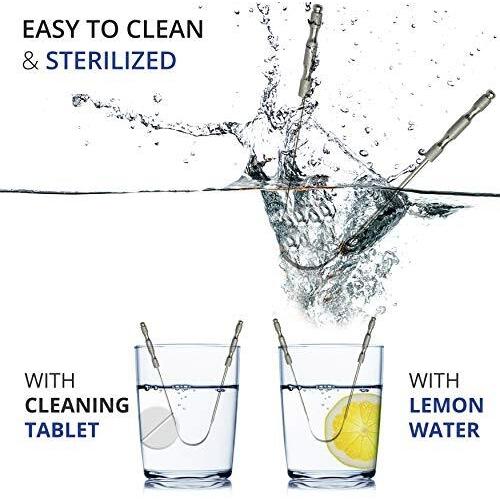 EASY TO CLEAN
& STERILIZED

WITH
CLEANING
TABLET

WITH
LEMON
WATER