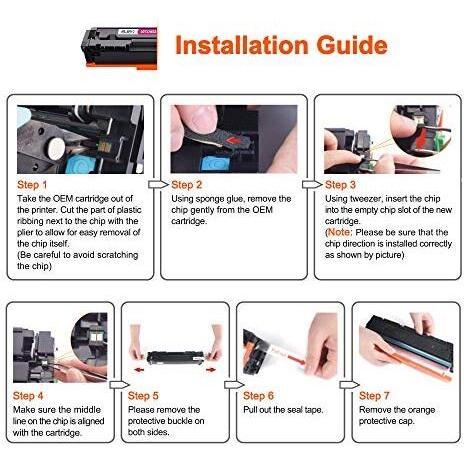 Installation Guide

Step 1
Take the OEM cartridge out of the printer. Cut the part of plastic ribbing next to the chip with the plier to allow for easy removal of the chip itself.
(Be careful to avoid scratching the chip)

Step 2
Using sponge glue, remove the chip gently from the OEM cartridge.

Step 3
Using tweezer, insert the chip into the empty chip slot of the new cartridge.
(Note: Please be sure that the chip direction is installed correctly as shown by picture)

Step 4
Make sure the middle line on the chip is aligned with the cartridge.

Step 5
Please remove the protective buckle on both sides.

Step 6
Pull out the seal tape.

Step 7
Remove the orange protective cap.