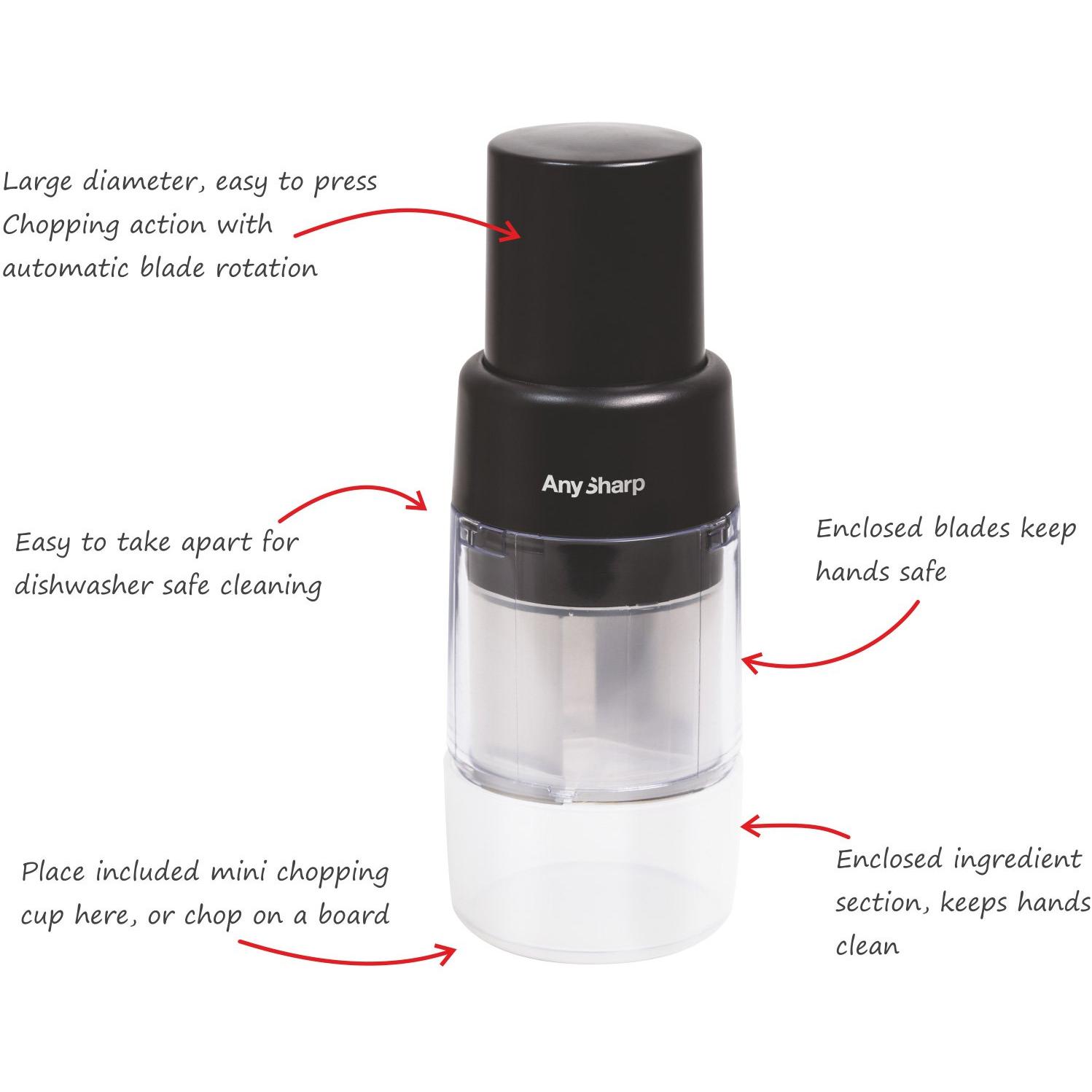 Large diameter, easy to press Chopping action with automatic blade rotation

AnySharp

Easy to take apart for dishwasher safe cleaning

Enclosed blades keep hands safe

Place included mini chopping cup here, or chop on a board

Enclosed ingredient section, keeps hands clean