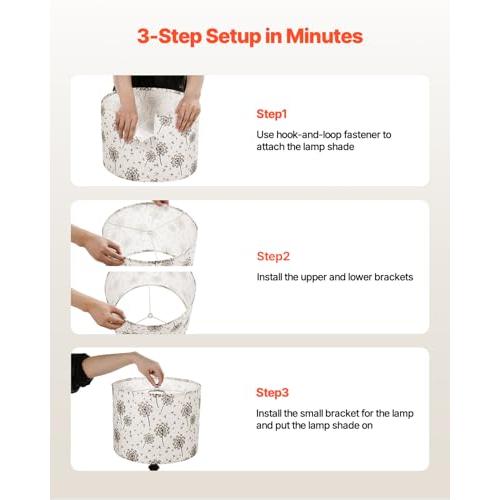 3-Step Setup in Minutes

Step1

Use hook-and-loop fastener to attach the lamp shade

Step2

Install the upper and lower brackets

Step3

Install the small bracket for the lamp and put the lamp shade on