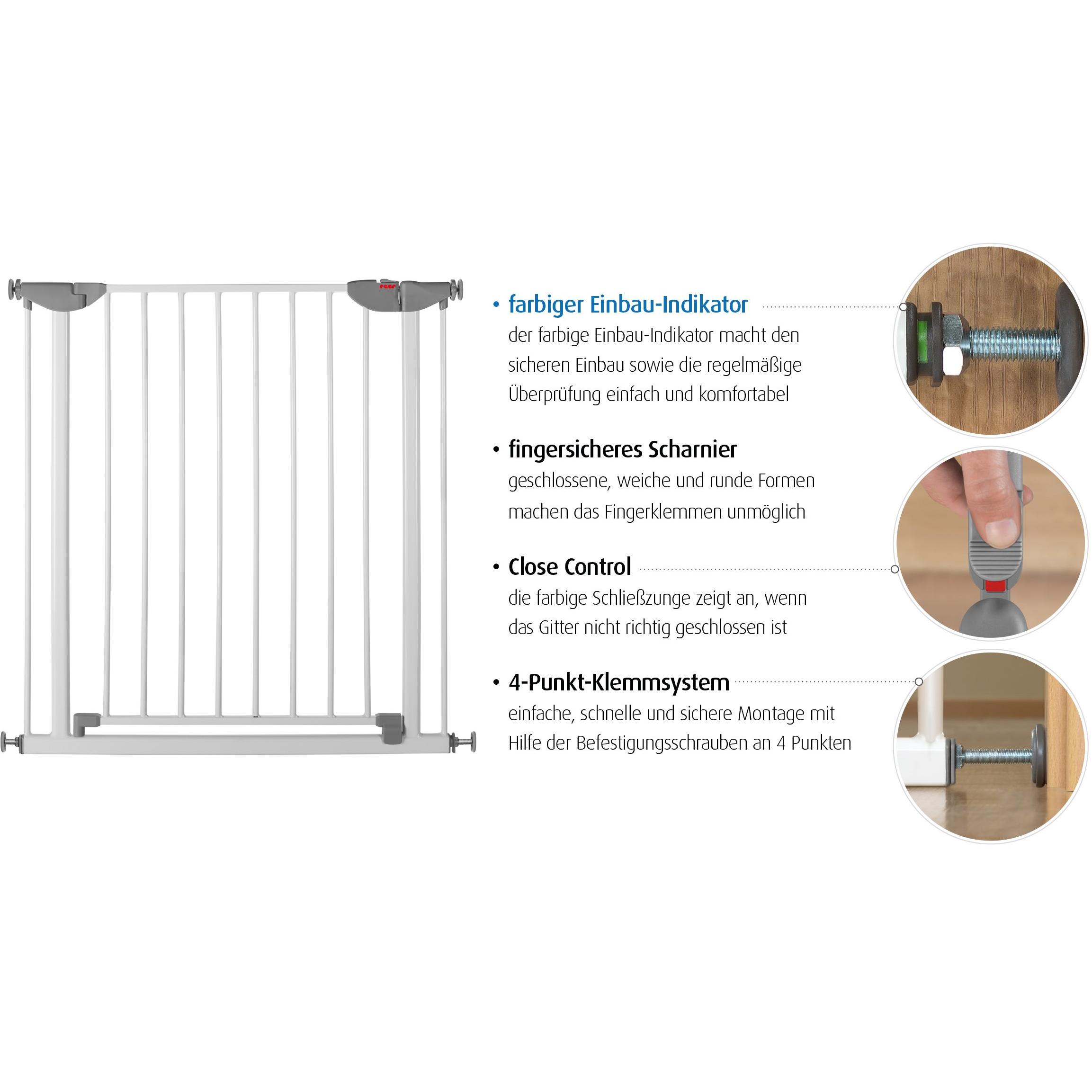 reer

• farbiger Einbau-Indikator
der farbige Einbau-Indikator macht den sicheren Einbau sowie die regelmäßige Überprüfung einfach und komfortabel

• fingersicheres Scharnier
geschlossene, weiche und runde Formen machen das Fingerklemmen unmöglich

• Close Control
die farbige Schließzunge zeigt an, wenn das Gitter nicht richtig geschlossen ist

• 4-Punkt-Klemmsystem
einfache, schnelle und sichere Montage mit Hilfe der Befestigungsschrauben an 4 Punkten