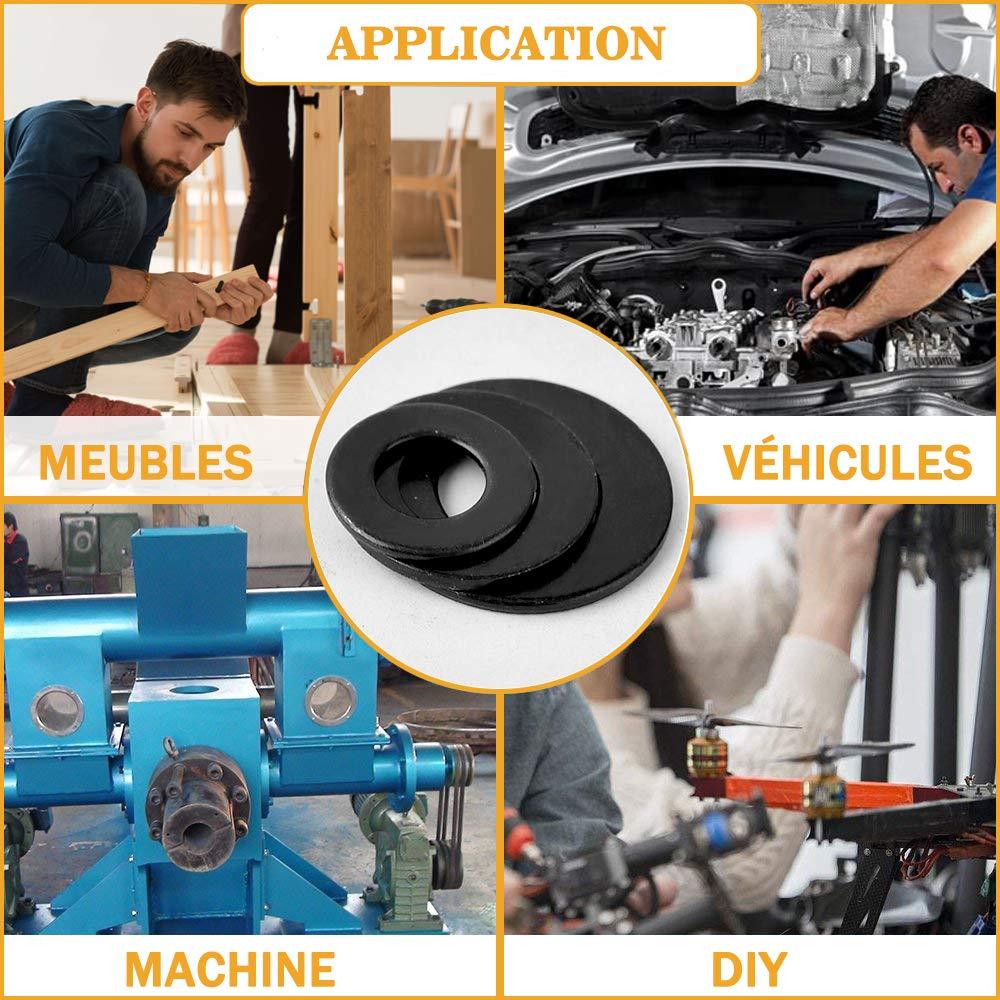 APPLICATION

MEUBLES

VÉHICULES

MACHINE

DIY