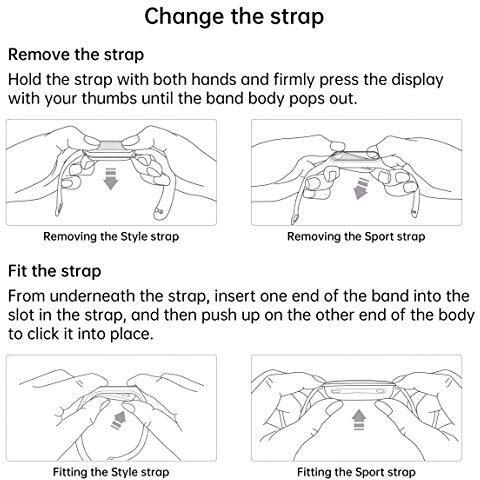 Change the strap

Remove the strap

Hold the strap with both hands and firmly press the display with your thumbs until the band body pops out.

Removing the Style strap

Removing the Sport strap

Fit the strap

From underneath the strap, insert one end of the band into the slot in the strap, and then push up on the other end of the body to click it into place.

Fitting the Style strap

Fitting the Sport strap