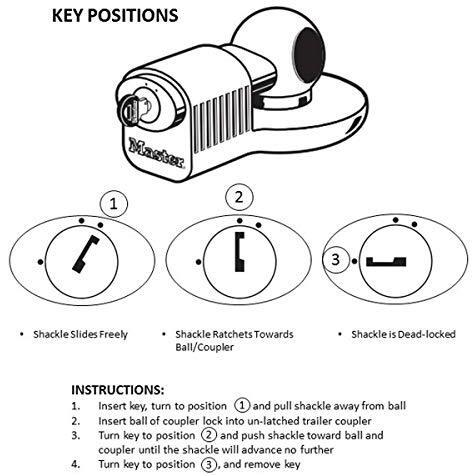 KEY POSITIONS

Master

1

2

3

• Shackle Slides Freely

• Shackle Ratchets Towards Ball/Coupler

• Shackle is Dead-locked

INSTRUCTIONS:
1. Insert key, turn to position 1 and pull shackle away from ball
2. Insert ball of coupler lock into un-latched trailer coupler
3. Turn key to position 2 and push shackle toward ball and coupler until the shackle will advance no further
4. Turn key to position 3, and remove key