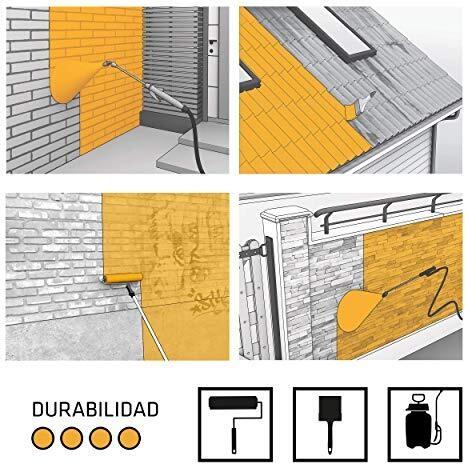 DURABILIDAD