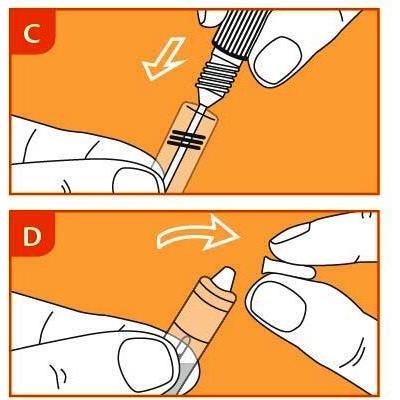 C

D