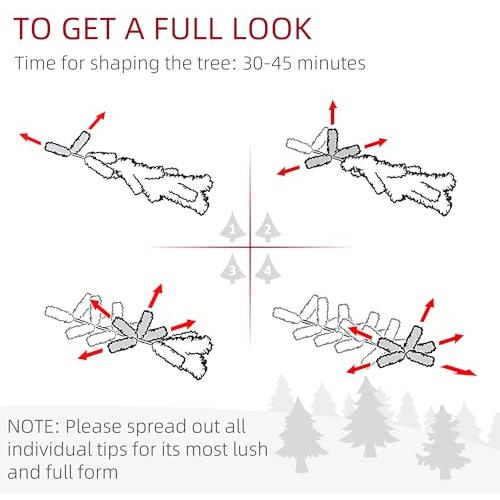 TO GET A FULL LOOK
Time for shaping the tree: 30-45 minutes

1 2
3 4

NOTE: Please spread out all individual tips for its most lush and full form