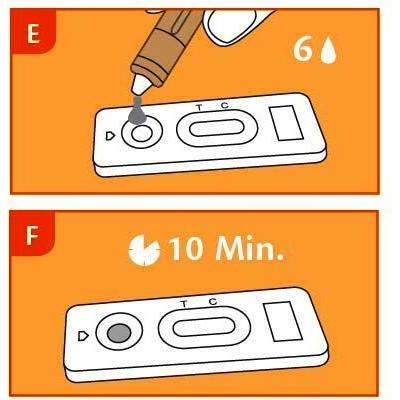 E

6

T C

F

10 Min.

T C