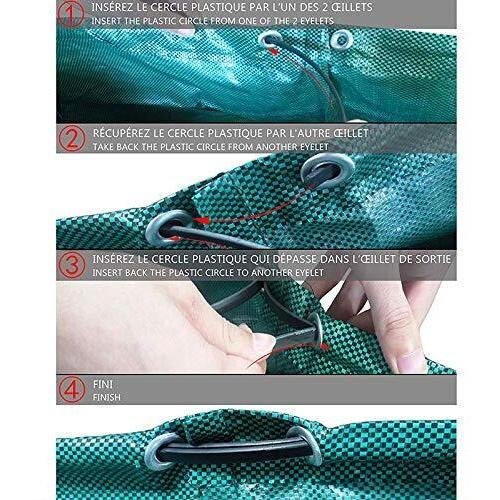 1 INSÉREZ LE CERCLE PLASTIQUE PAR L'UN DES 2 ŒILLETS
INSERT THE PLASTIC CIRCLE FROM ONE OF THE 2 EYELETS

2 RÉCUPÉREZ LE CERCLE PLASTIQUE PAR L'AUTRE ŒILLET
TAKE BACK THE PLASTIC CIRCLE FROM ANOTHER EYELET

3 INSÉREZ LE CERCLE PLASTIQUE QUI DÉPASSE DANS L'ŒILLET DE SORTIE
INSERT BACK THE PLASTIC CIRCLE TO ANOTHER EYELET

4 FINI
FINISH