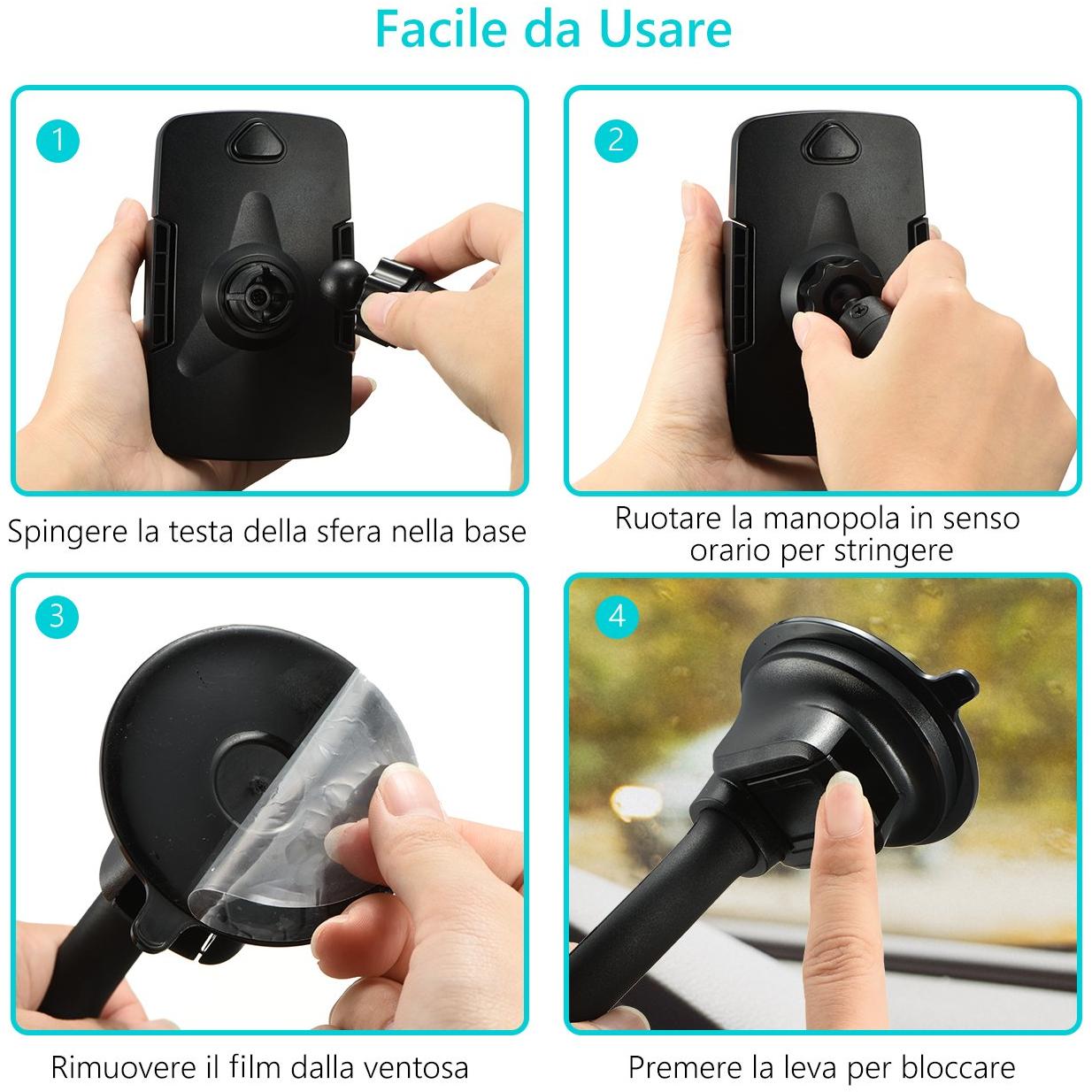 Facile da Usare

1

Spingere la testa della sfera nella base

2

Ruotare la manopola in senso orario per stringere

3

Rimuovere il film dalla ventosa

4

Premere la leva per bloccare