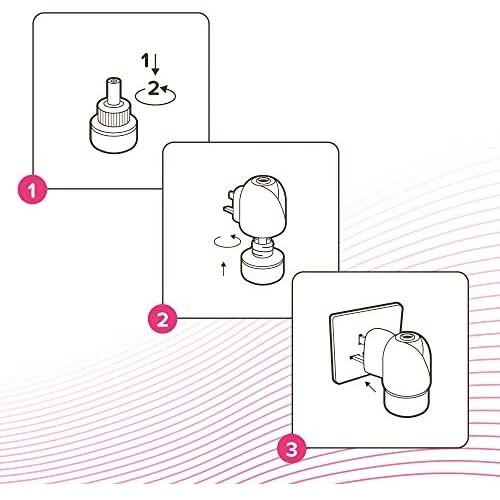 1
2
1
2
3