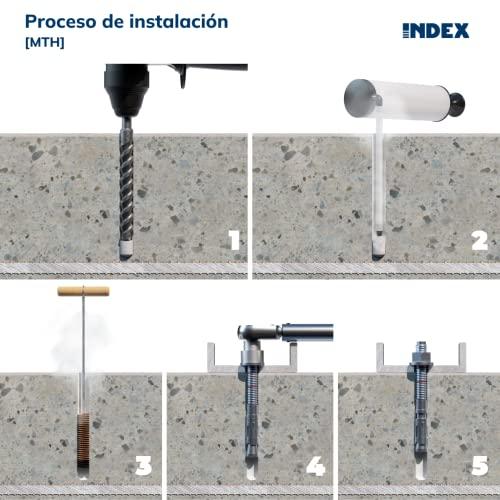 Proceso de instalación
[MTH]

INDEX

1

2

3

4

5