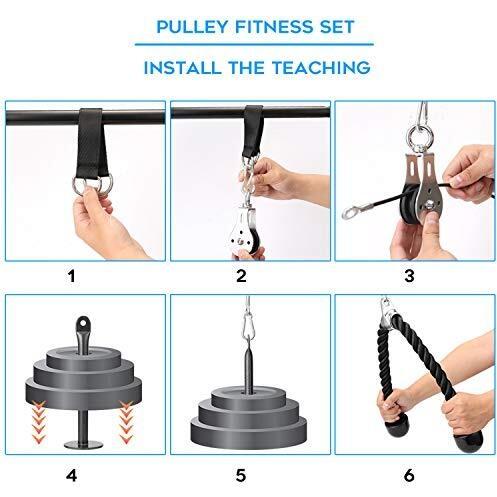 PULLEY FITNESS SET

INSTALL THE TEACHING

1

2

3

4

5

6