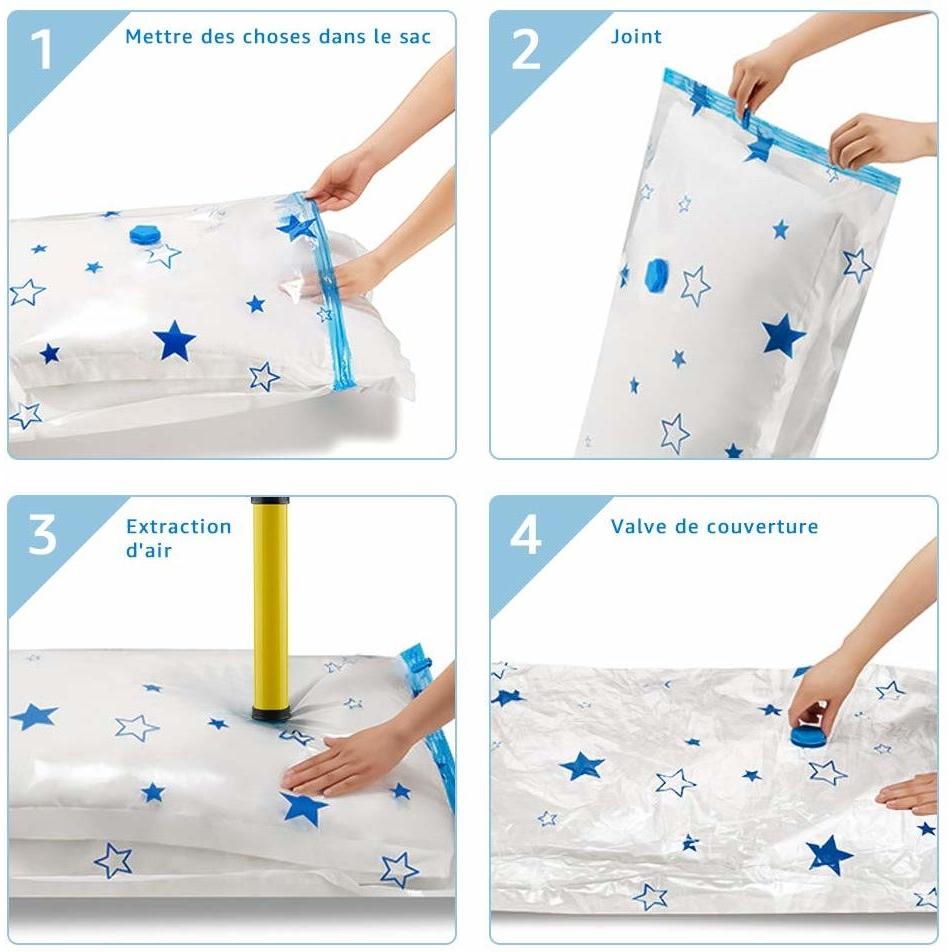 1 Mettre des choses dans le sac

2 Joint

3 Extraction d'air

4 Valve de couverture