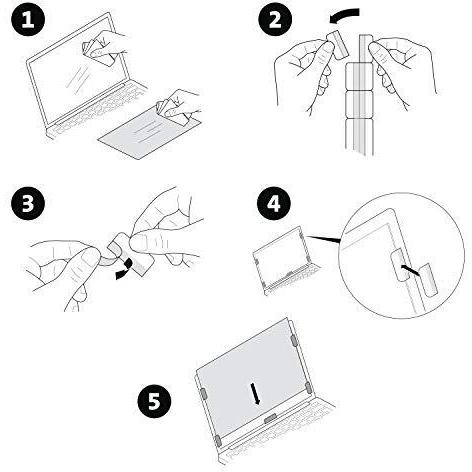 1

2

3

4

5