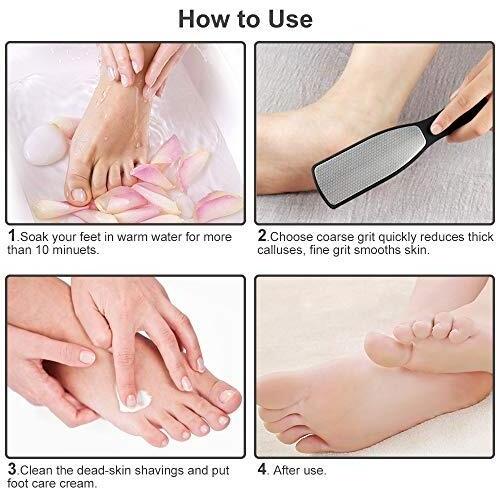 How to Use

1.Soak your feet in warm water for more than 10 minuets.

2.Choose coarse grit quickly reduces thick calluses, fine grit smooths skin.

3.Clean the dead-skin shavings and put foot care cream.

4. After use.