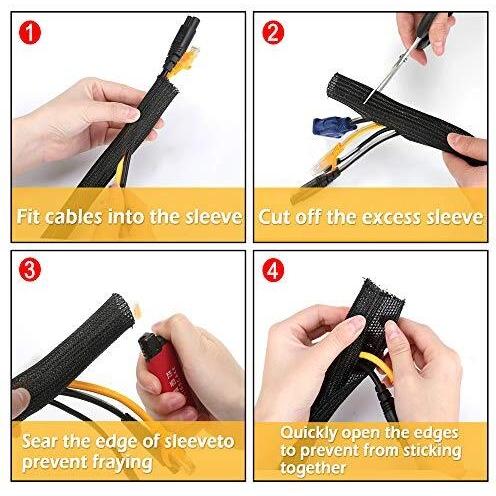 1
Fit cables into the sleeve

2
Cut off the excess sleeve

3
Sear the edge of sleeveto prevent fraying

4
Quickly open the edges to prevent from sticking together