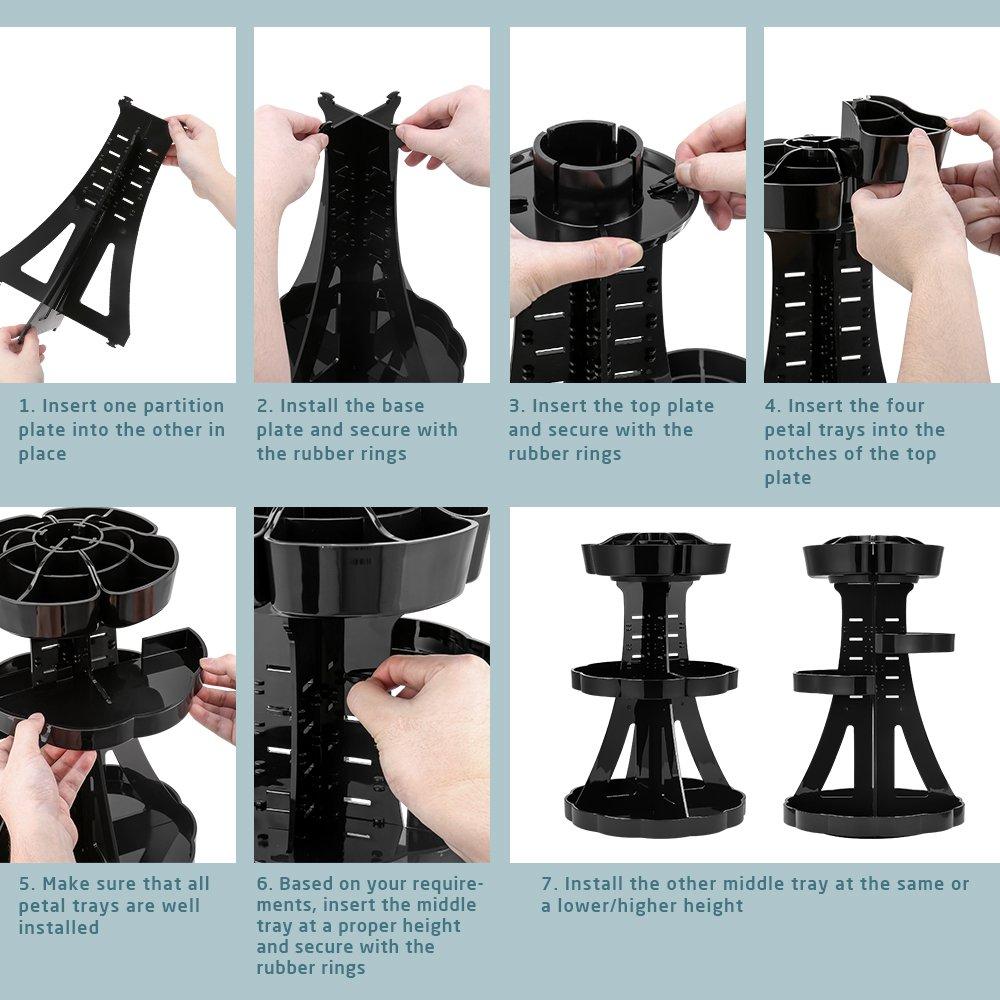 1. Insert one partition plate into the other in place

2. Install the base plate and secure with the rubber rings

3. Insert the top plate and secure with the rubber rings

4. Insert the four petal trays into the notches of the top plate

5. Make sure that all petal trays are well installed

6. Based on your requirements, insert the middle tray at a proper height and secure with the rubber rings

7. Install the other middle tray at the same or a lower/higher height