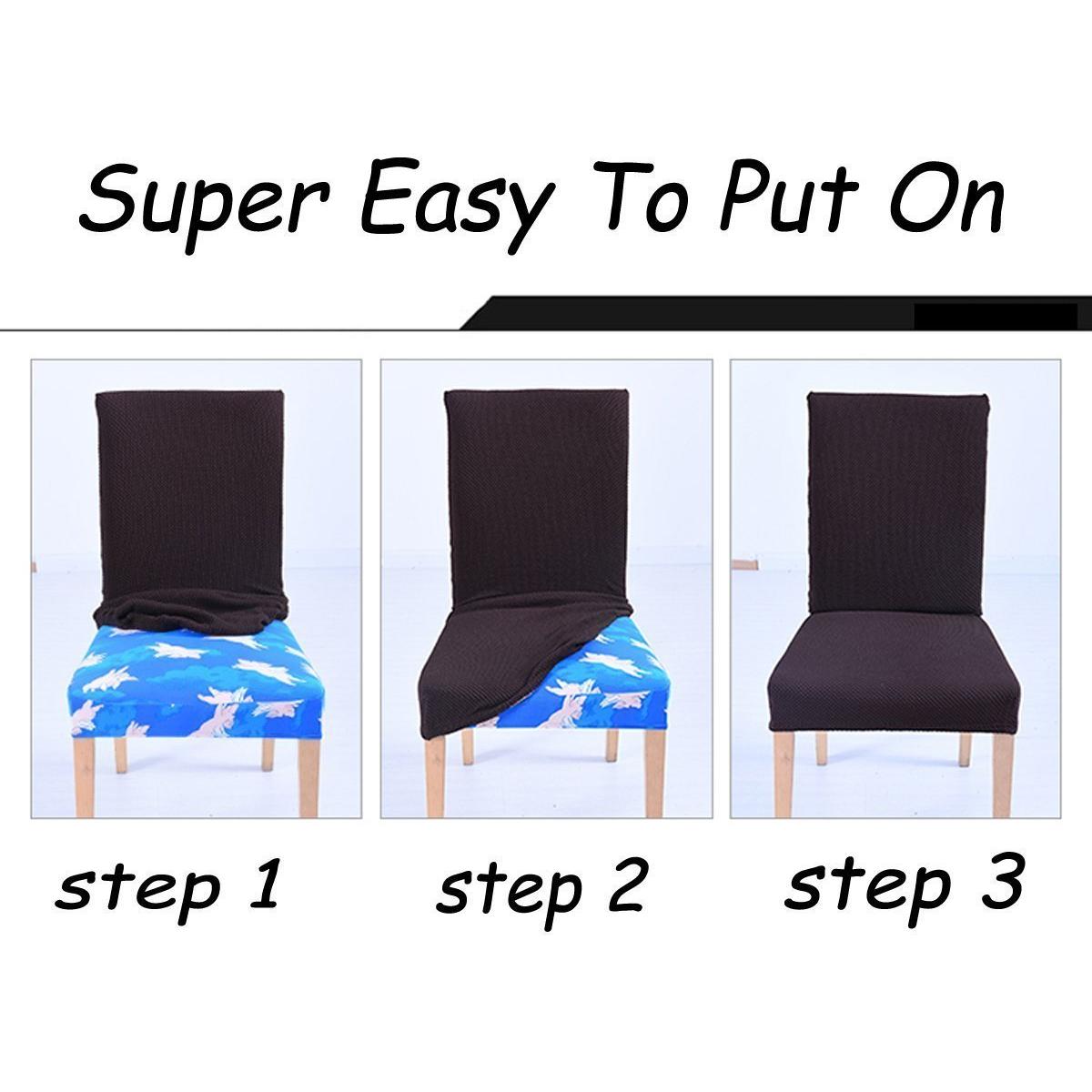 Super Easy To Put On

step 1

step 2

step 3