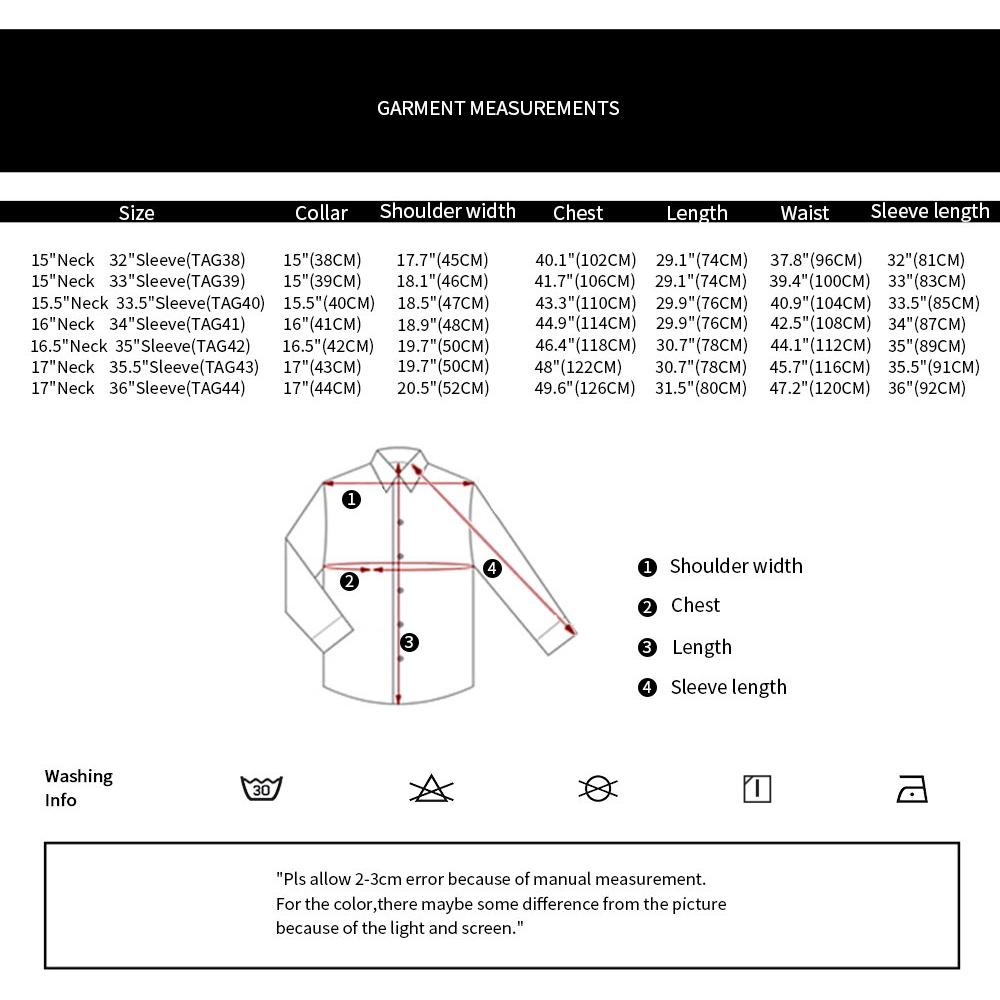 GARMENT MEASUREMENTS

| Size | Collar | Shoulder width | Chest | Length | Waist | Sleeve length |
|---|---|---|---|---|---|---|
| 15"Neck 32"Sleeve(TAG38) | 15"(38CM) | 17.7"(45CM) | 40.1"(102CM) | 29.1"(74CM) | 37.8"(96CM) | 32"(81CM) |
| 15"Neck 33"Sleeve(TAG39) | 15"(39CM) | 18.1"(46CM) | 41.7"(106CM) | 29.1"(74CM) | 39.4"(100CM) | 33"(83CM) |
| 15.5"Neck 33.5"Sleeve(TAG40) | 15.5"(40CM) | 18.5"(47CM) | 43.3"(110CM) | 29.9"(76CM) | 40.9"(104CM) | 33.5"(85CM) |
| 16"Neck 34"Sleeve(TAG41) | 16"(41CM) | 18.9"(48CM) | 44.9"(114CM) | 29.9"(76CM) | 42.5"(108CM) | 34"(87CM) |
| 16.5"Neck 35"Sleeve(TAG42) | 16.5"(42CM) | 19.7"(50CM) | 46.4"(118CM) | 30.7"(78CM) | 44.1"(112CM) | 35"(89CM) |
| 17"Neck 35.5"Sleeve(TAG43) | 17"(43CM) | 19.7"(50CM) | 48"(122CM) | 30.7"(78CM) | 45.7"(116CM) | 35.5"(91CM) |
| 17"Neck 36"Sleeve(TAG44) | 17"(44CM) | 20.5"(52CM) | 49.6"(126CM) | 31.5"(80CM) | 47.2"(120CM) | 36"(92CM) |

1 2 3 4

1 Shoulder width
2 Chest
3 Length
4 Sleeve length

Washing Info
30

"Pls allow 2-3cm error because of manual measurement.
For the color,there maybe some difference from the picture because of the light and screen."