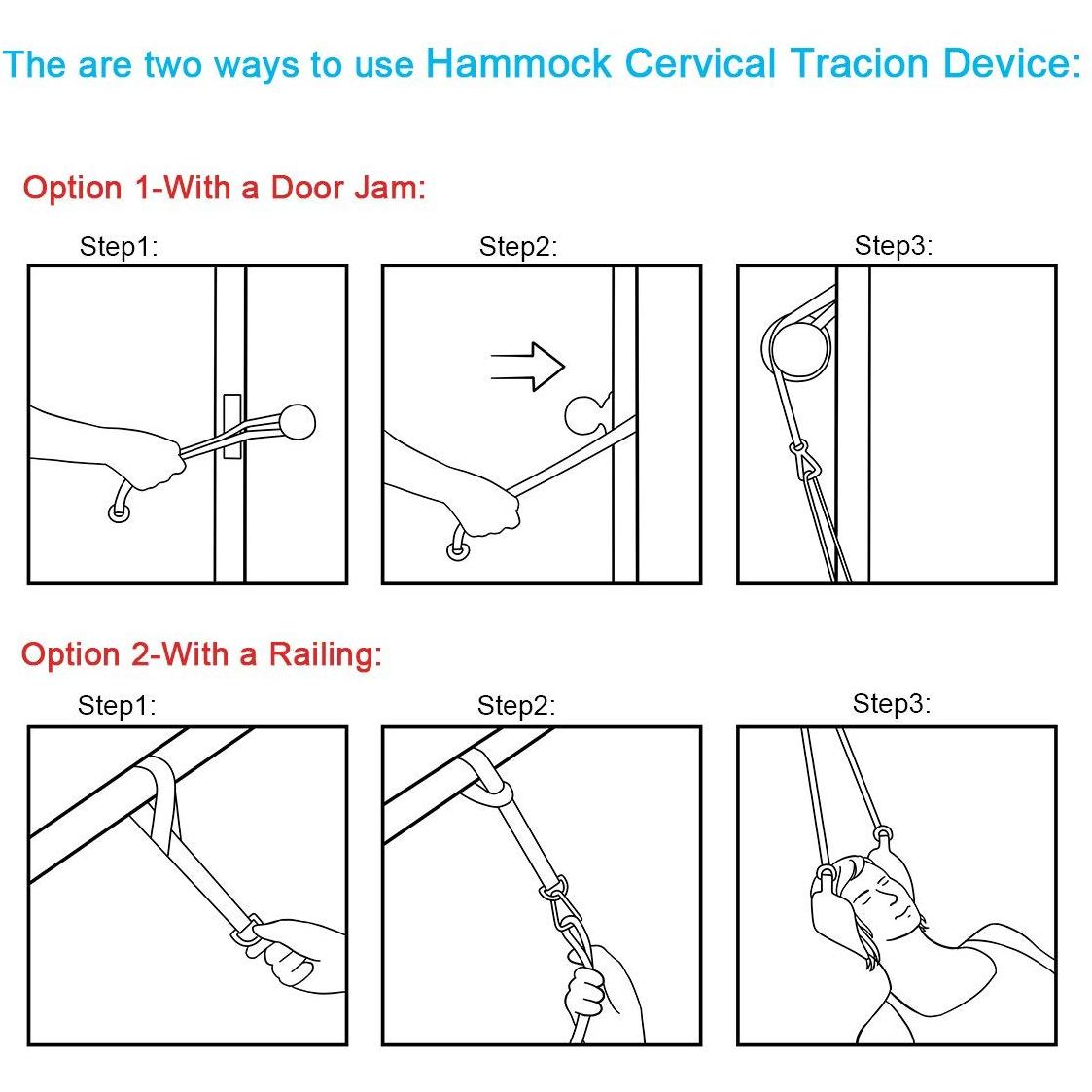 The are two ways to use Hammock Cervical Tracion Device:

Option 1-With a Door Jam:

Step1:

Step2:

Step3:

Option 2-With a Railing:

Step1:

Step2:

Step3: