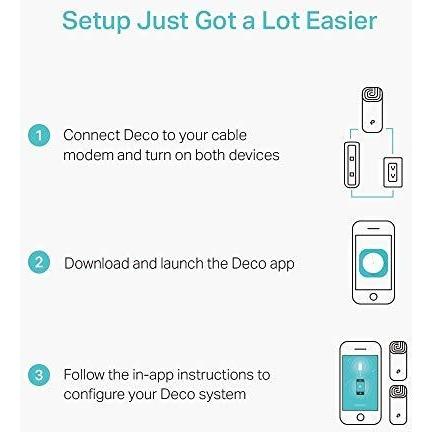 Setup Just Got a Lot Easier

1 Connect Deco to your cable modem and turn on both devices

2 Download and launch the Deco app

3 Follow the in-app instructions to configure your Deco system