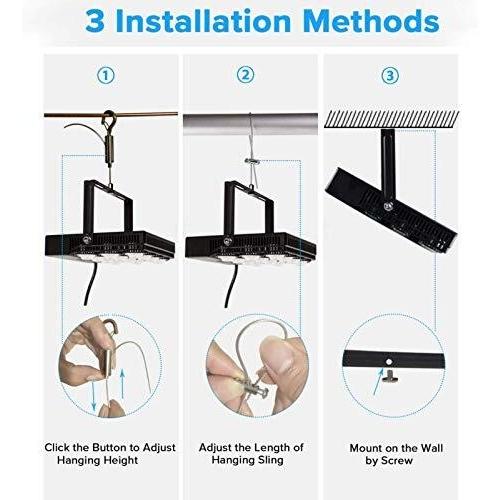 3 Installation Methods

①

Click the Button to Adjust Hanging Height

②

Adjust the Length of Hanging Sling

③

Mount on the Wall by Screw